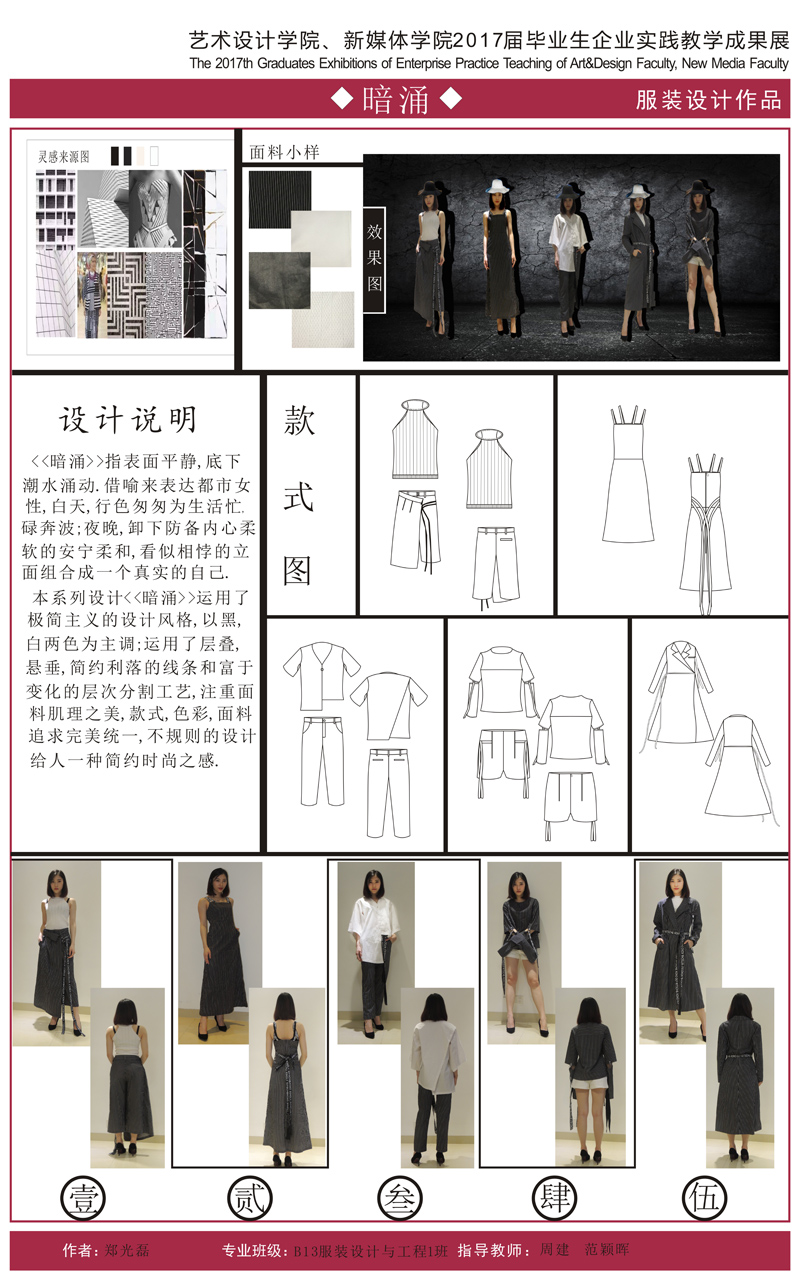 艺术设计学院、新媒体学院2017届毕业生企业实践教学成果展
The 2017th Graduates Exhibitions of Enterprise Practice Teaching of Art&Design Faculty, New Media Faculty

◆暗涌◆

服装设计作品

灵感来源图

面料小样

效果图

设计说明

<<暗涌>>指表面平静,底下潮水涌动.借喻来表达都市女性,白天,行色匆匆为生活忙碌奔波;夜晚,卸下防备内心柔软的安宁柔和,看似相悖的立面组合成一个真实的自己.

本系列设计<<暗涌>>运用了极简主义的设计风格,以黑,白两色为主调;运用了层叠,悬垂,简约利落的线条和富于变化的层次分割工艺,注重面料肌理之美,款式,色彩,面料追求完美统一,不规则的设计给人一种简约时尚之感.

款式图

壹 贰 叁 肆 伍

作者:郑光磊 专业班级:B13服装设计与工程1班 指导教师:周建 范颖晖